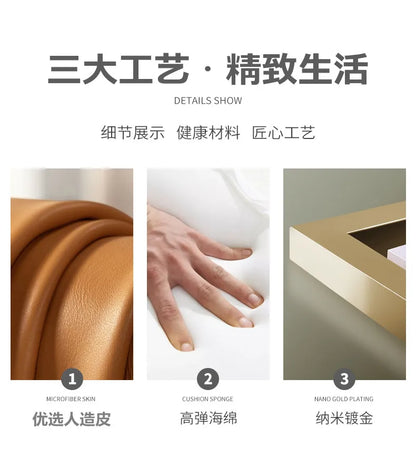 三大工艺 · 精致生活

DETAILS SHOW

细节展示 健康材料 匠心工艺

1

MICROFIBER SKIN

优选人造皮

2

CUSHION SPONGE

高弹海绵

3

NANO GOLD PLATING

纳米镀金