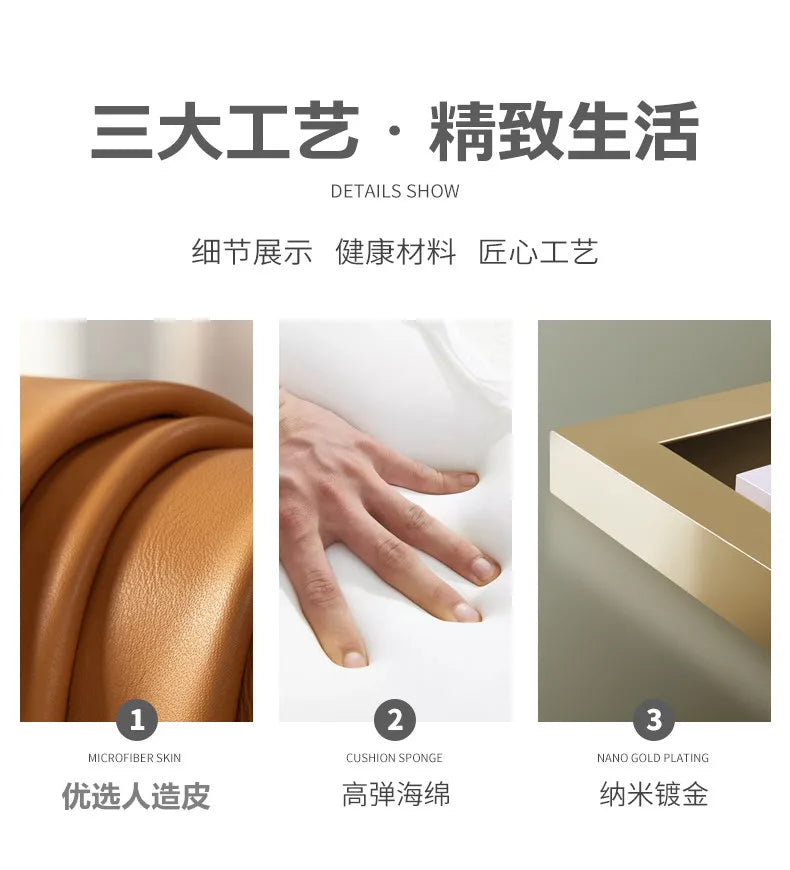 三大工艺 · 精致生活

DETAILS SHOW

细节展示 健康材料 匠心工艺

1

MICROFIBER SKIN

优选人造皮

2

CUSHION SPONGE

高弹海绵

3

NANO GOLD PLATING

纳米镀金