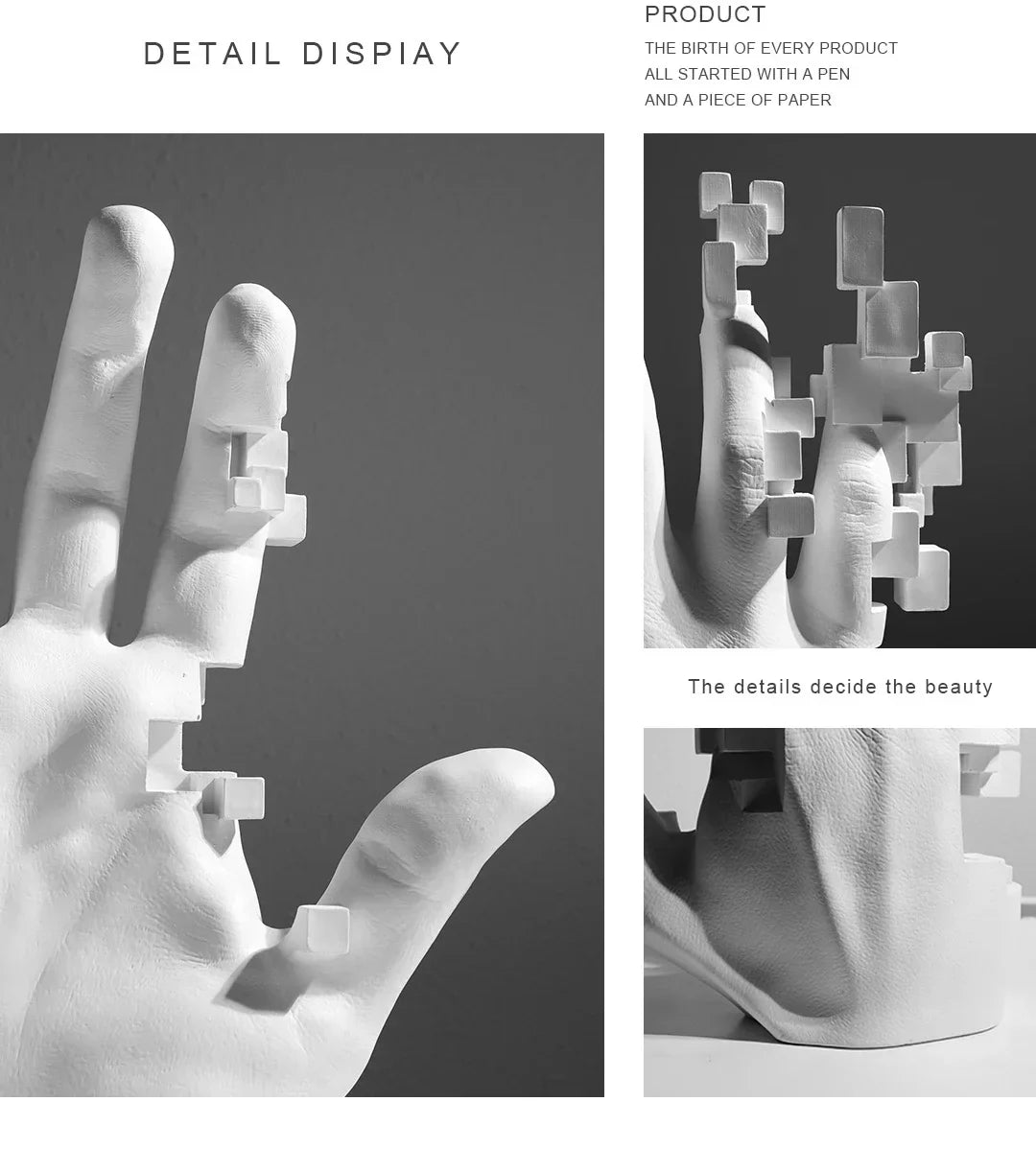 DETAIL DISPIAY

PRODUCT

THE BIRTH OF EVERY PRODUCT ALL STARTED WITH A PEN AND A PIECE OF PAPER

The details decide the beauty